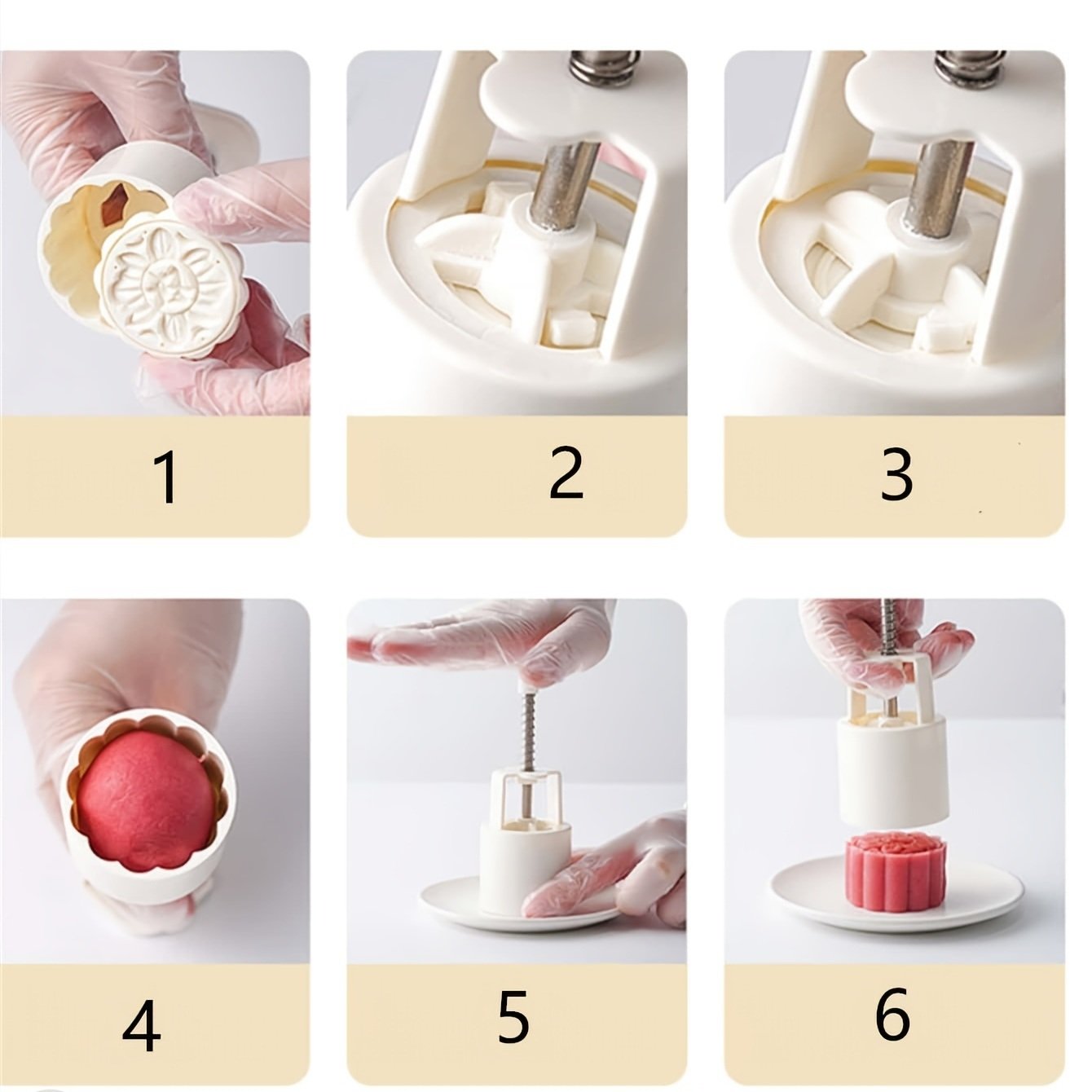 1

2

3

4

5

6